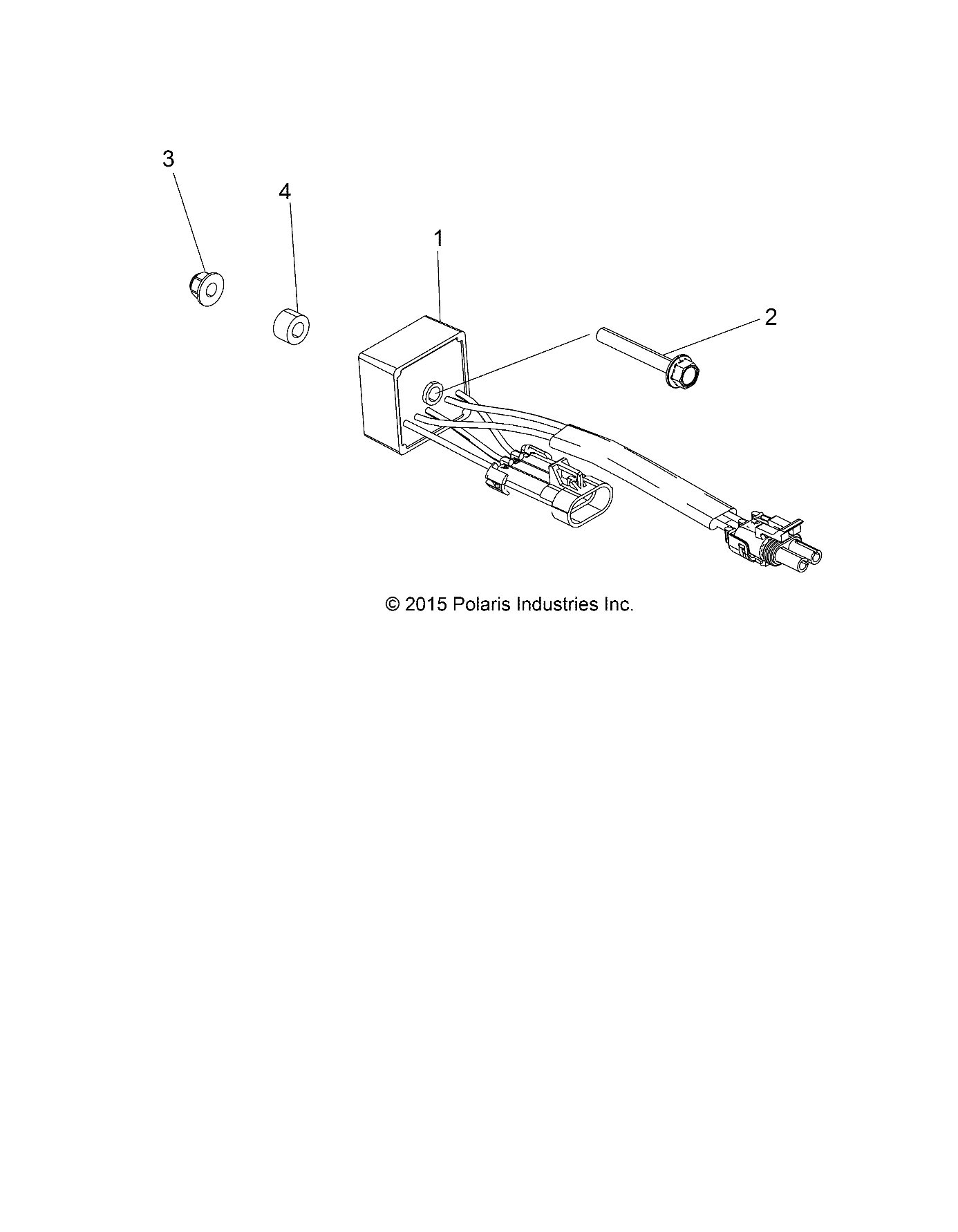 3

4

1

2

© 2015 Polaris Industries Inc.